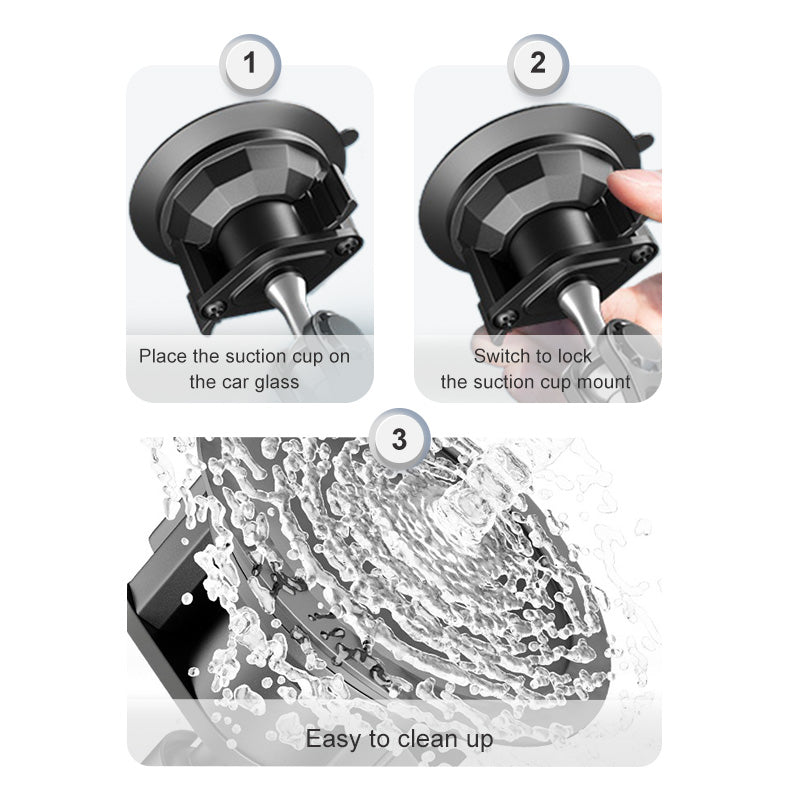 1

Place the suction cup on the car glass

2

Switch to lock the suction cup mount

3

Easy to clean up