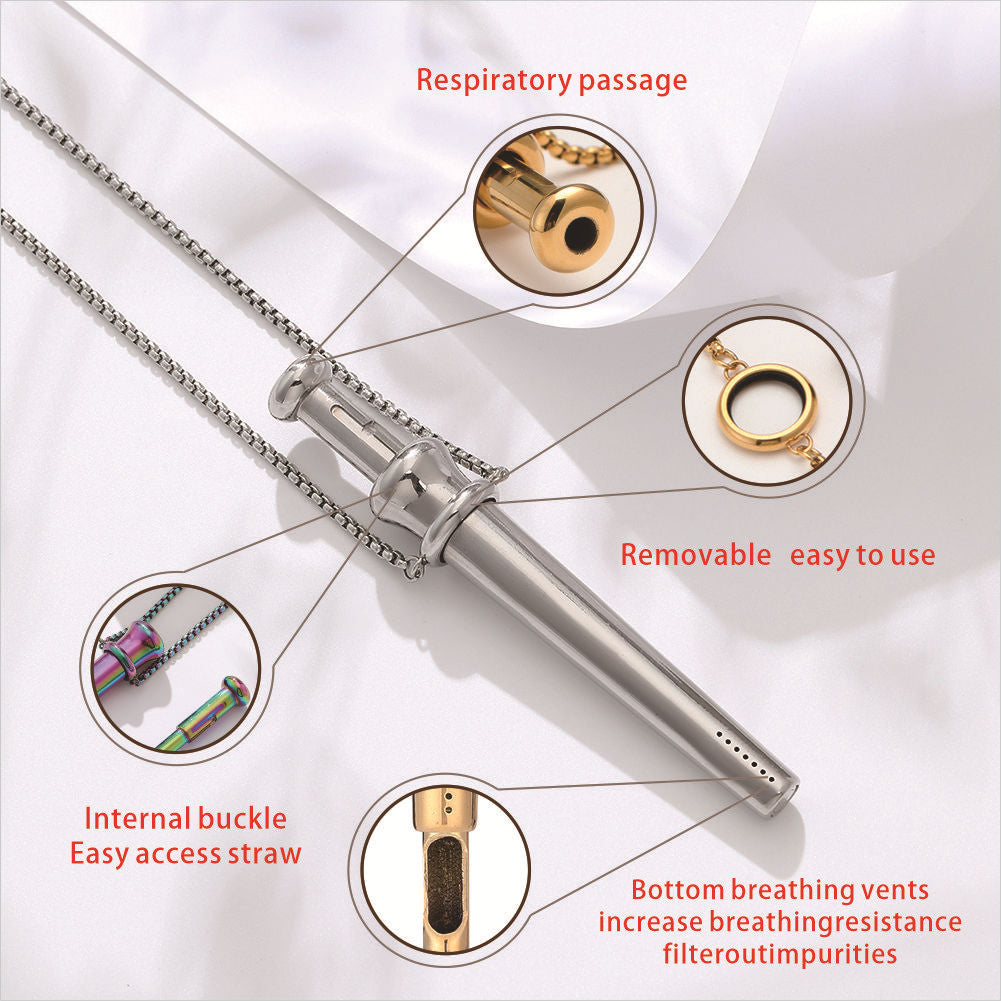 Respiratory passage

Removable easy to use

Internal buckle
Easy access straw

Bottom breathing vents
increase breathingresistance
filteroutimpurities